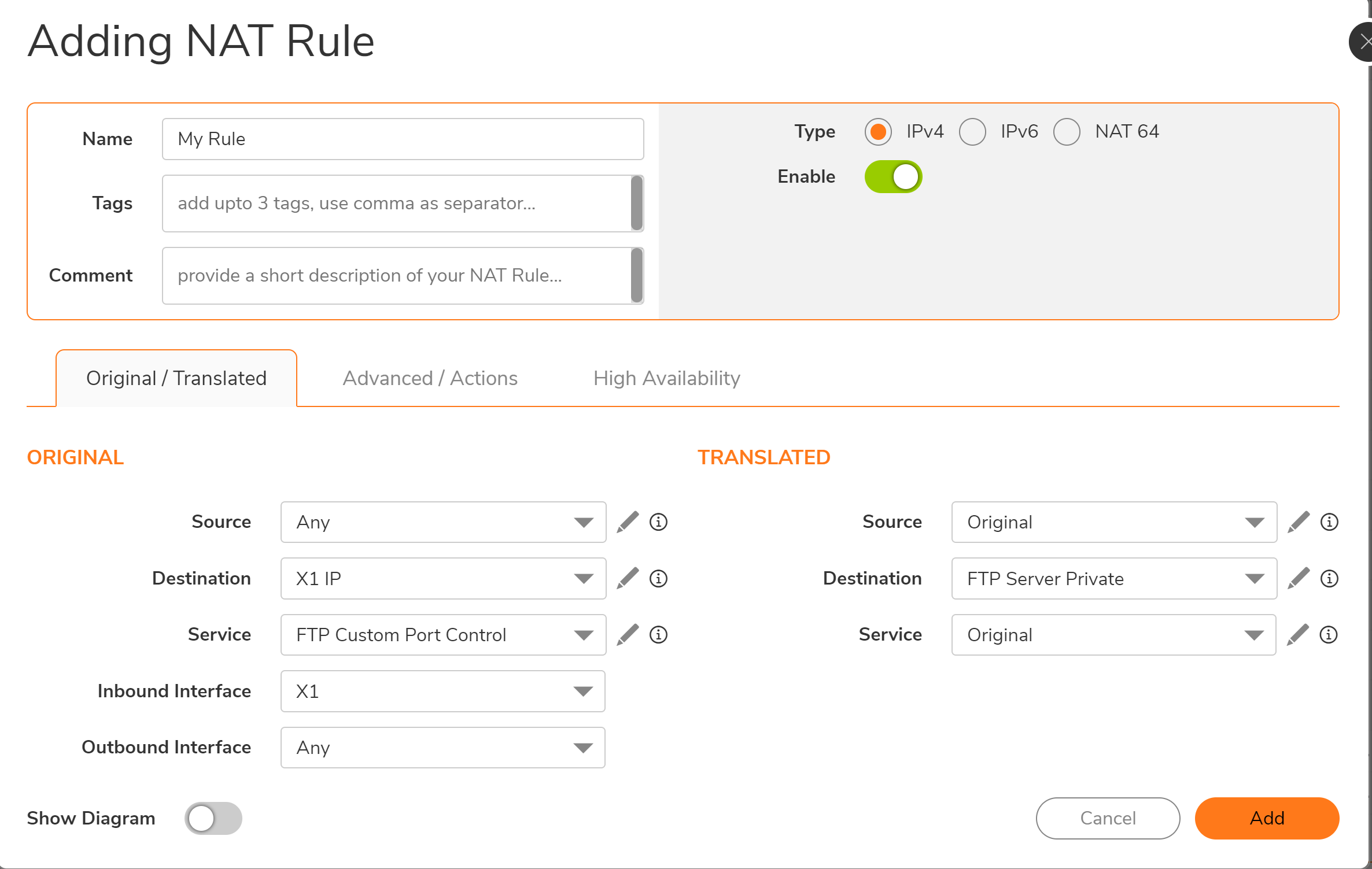 Adding NAT Rule

Name My Rule

Tags add upto 3 tags, use comma as separator...

Comment provide a short description of your NAT Rule...

Type IPv4 IPv6 NAT 64

Enable

Original / Translated Advanced / Actions High Availability

ORIGINAL

Source Any

Destination X1 IP

Service FTP Custom Port Control

Inbound Interface X1

Outbound Interface Any

TRANSLATED

Source Original

Destination FTP Server Private

Service Original

Show Diagram

Cancel Add