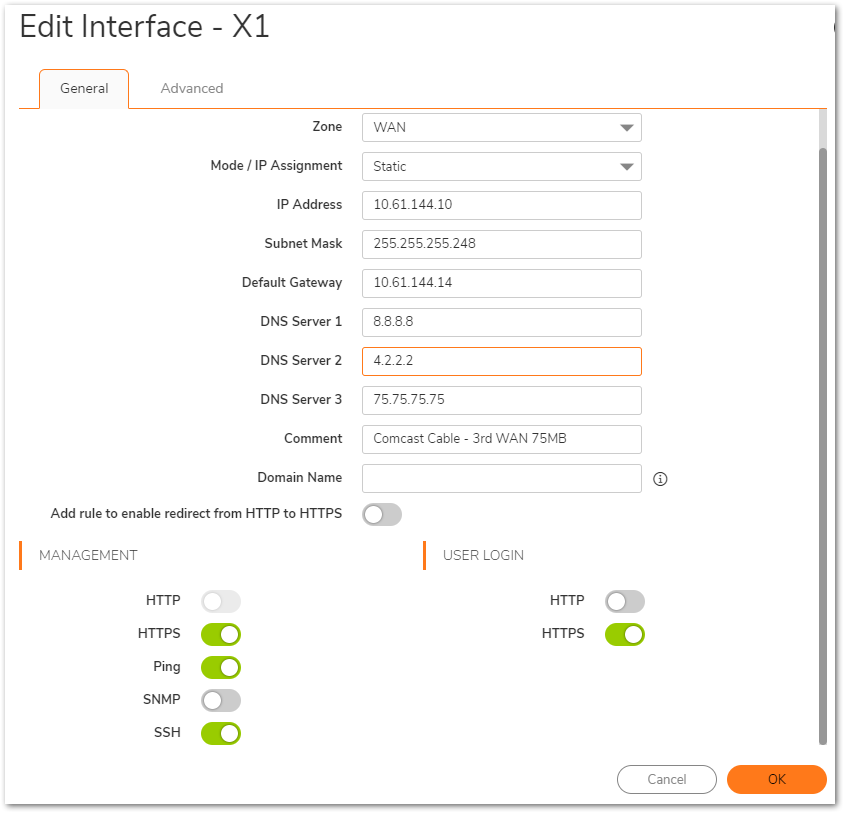 Edit Interface - X1

General
Advanced

Zone WAN
Mode / IP Assignment Static
IP Address 10.61.144.10
Subnet Mask 255.255.255.248
Default Gateway 10.61.144.14
DNS Server 1 8.8.8.8
DNS Server 2 4.2.2.2
DNS Server 3 75.75.75.75
Comment Comcast Cable - 3rd WAN 75MB
Domain Name
Add rule to enable redirect from HTTP to HTTPS

MANAGEMENT
HTTP
HTTPS
Ping
SNMP
SSH

USER LOGIN
HTTP
HTTPS

Cancel
OK