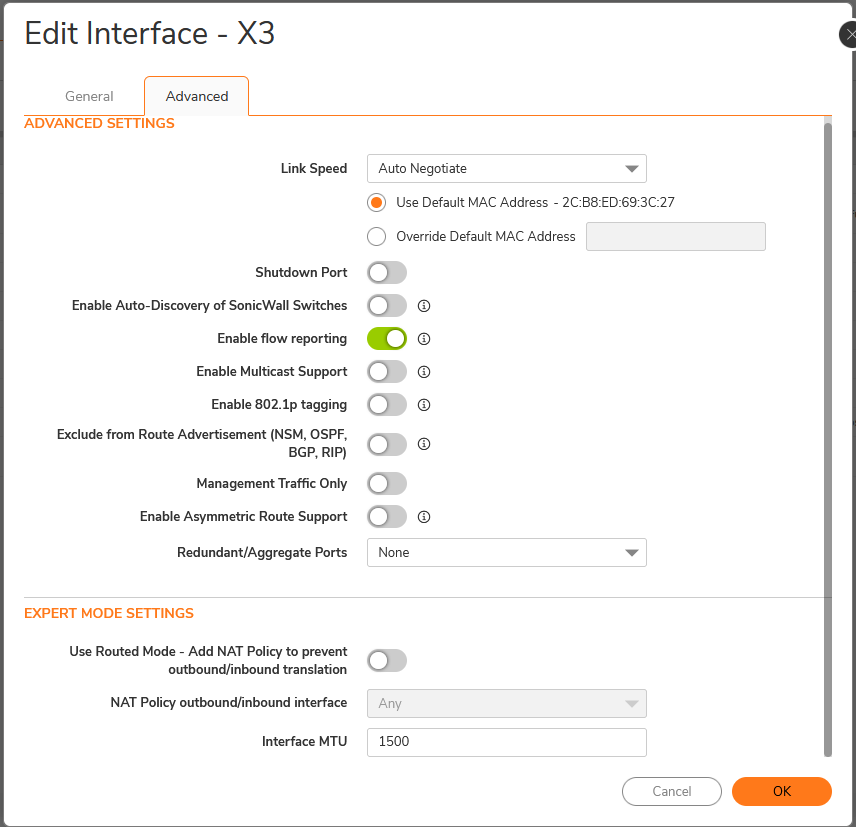 Edit Interface - X3

General
Advanced

ADVANCED SETTINGS

Link Speed
Auto Negotiate
Use Default MAC Address - 2C:B8:ED:69:3C:27
Override Default MAC Address
Shutdown Port
Enable Auto-Discovery of SonicWall Switches
Enable flow reporting
Enable Multicast Support
Enable 802.1p tagging
Exclude from Route Advertisement (NSM, OSPF, BGP, RIP)
Management Traffic Only
Enable Asymmetric Route Support
Redundant/Aggregate Ports
None

EXPERT MODE SETTINGS

Use Routed Mode - Add NAT Policy to prevent outbound/inbound translation
NAT Policy outbound/inbound interface
Any
Interface MTU
1500

Cancel
OK