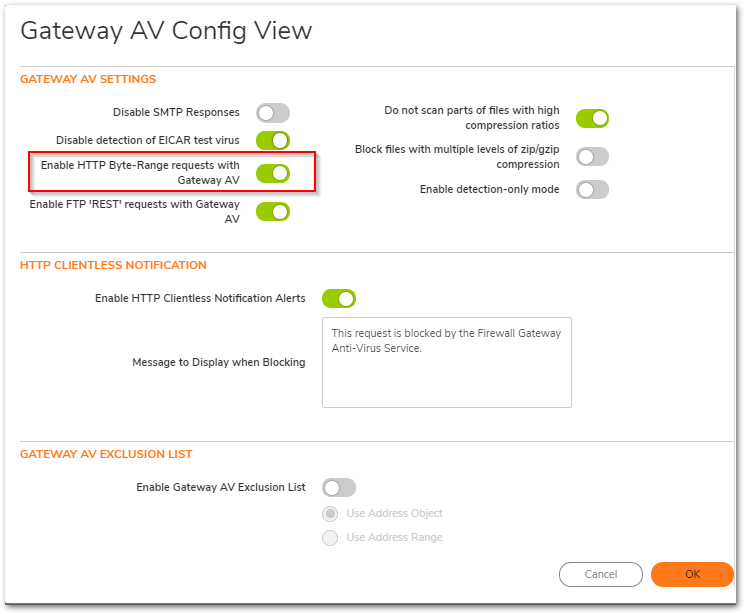 Gateway AV Config View

GATEWAY AV SETTINGS

Disable SMTP Responses

Disable detection of EICAR test virus

Enable HTTP Byte-Range requests with Gateway AV

Enable FTP 'REST' requests with Gateway AV

Do not scan parts of files with high compression ratios

Block files with multiple levels of zip/gzip compression

Enable detection-only mode

HTTP CLIENTLESS NOTIFICATION

Enable HTTP Clientless Notification Alerts

Message to Display when Blocking

This request is blocked by the Firewall Gateway Anti-Virus Service.

GATEWAY AV EXCLUSION LIST

Enable Gateway AV Exclusion List

Use Address Object

Use Address Range

Cancel

OK