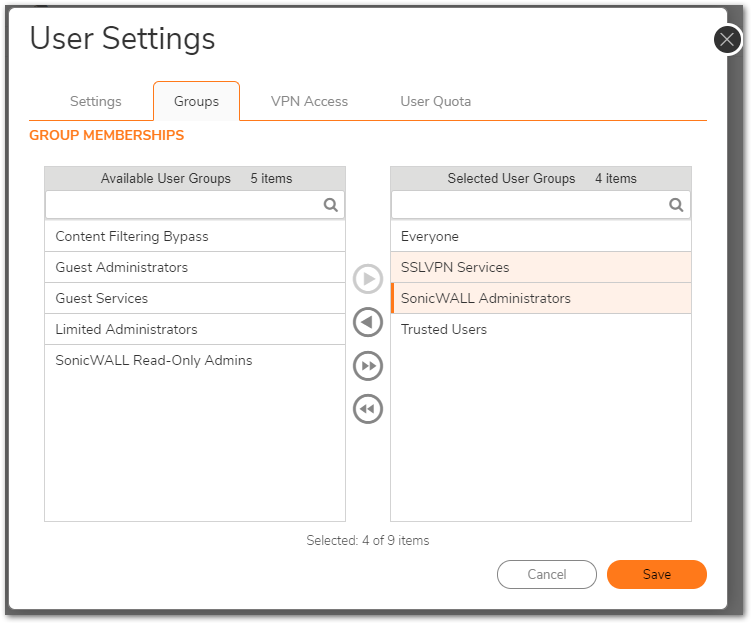 User Settings

Settings Groups VPN Access User Quota

GROUP MEMBERSHIPS

Available User Groups 5 items

Content Filtering Bypass
Guest Administrators
Guest Services
Limited Administrators
SonicWALL Read-Only Admins

Selected User Groups 4 items

Everyone
SSLVPN Services
SonicWALL Administrators
Trusted Users

Selected: 4 of 9 items

Cancel Save