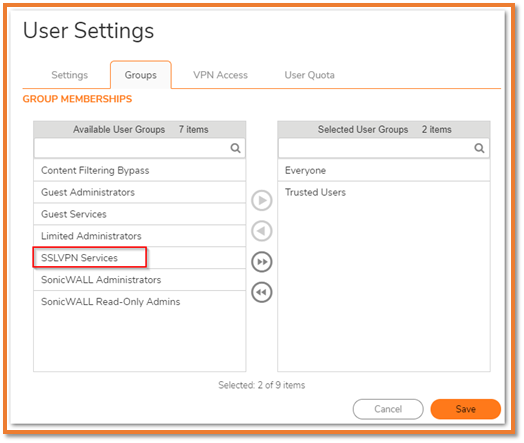 User Settings

Settings Groups VPN Access User Quota

GROUP MEMBERSHIPS

Available User Groups 7 items

Content Filtering Bypass
Guest Administrators
Guest Services
Limited Administrators
SSLVPN Services
SonicWALL Administrators
SonicWALL Read-Only Admins

Selected User Groups 2 items

Everyone
Trusted Users

Selected: 2 of 9 items

Cancel Save