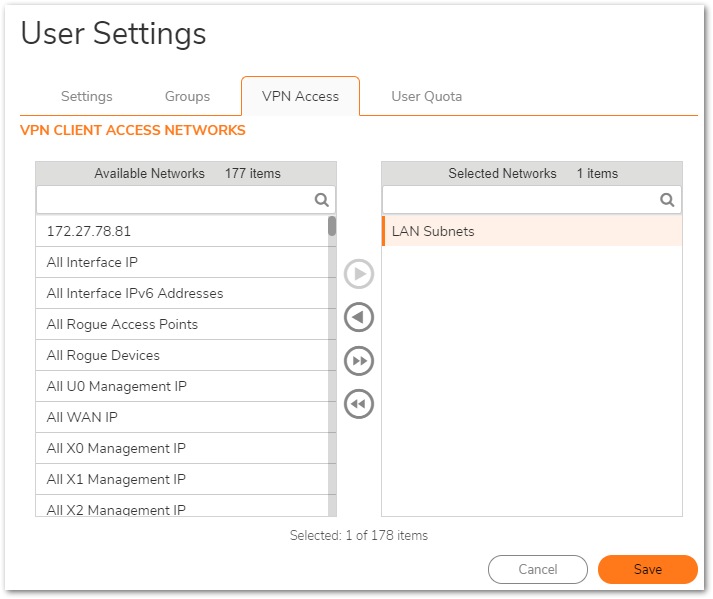 User Settings

Settings Groups VPN Access User Quota

VPN CLIENT ACCESS NETWORKS

Available Networks 177 items

172.27.78.81
All Interface IP
All Interface IPv6 Addresses
All Rogue Access Points
All Rogue Devices
All U0 Management IP
All WAN IP
All X0 Management IP
All X1 Management IP
All X2 Management IP

Selected Networks 1 items

LAN Subnets

Selected: 1 of 178 items

Cancel Save