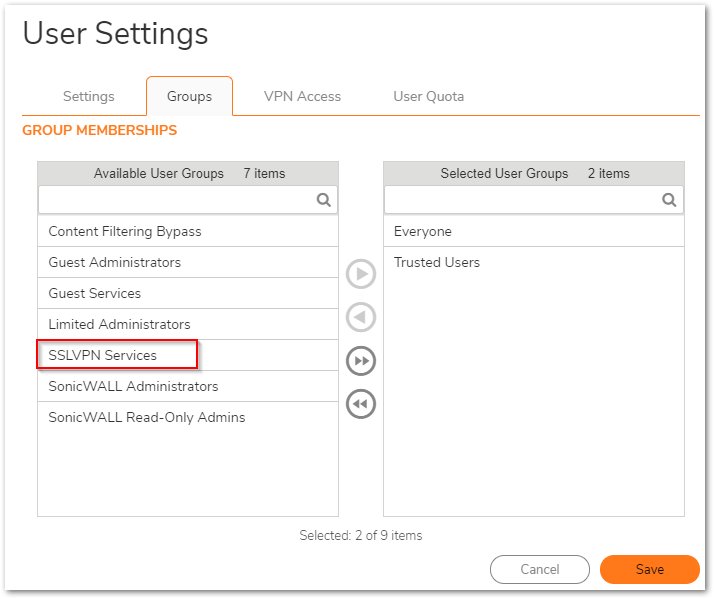 User Settings

Settings Groups VPN Access User Quota

GROUP MEMBERSHIPS

Available User Groups 7 items

Content Filtering Bypass
Guest Administrators
Guest Services
Limited Administrators
SSLVPN Services
SonicWALL Administrators
SonicWALL Read-Only Admins

Selected User Groups 2 items

Everyone
Trusted Users

Selected: 2 of 9 items

Cancel Save